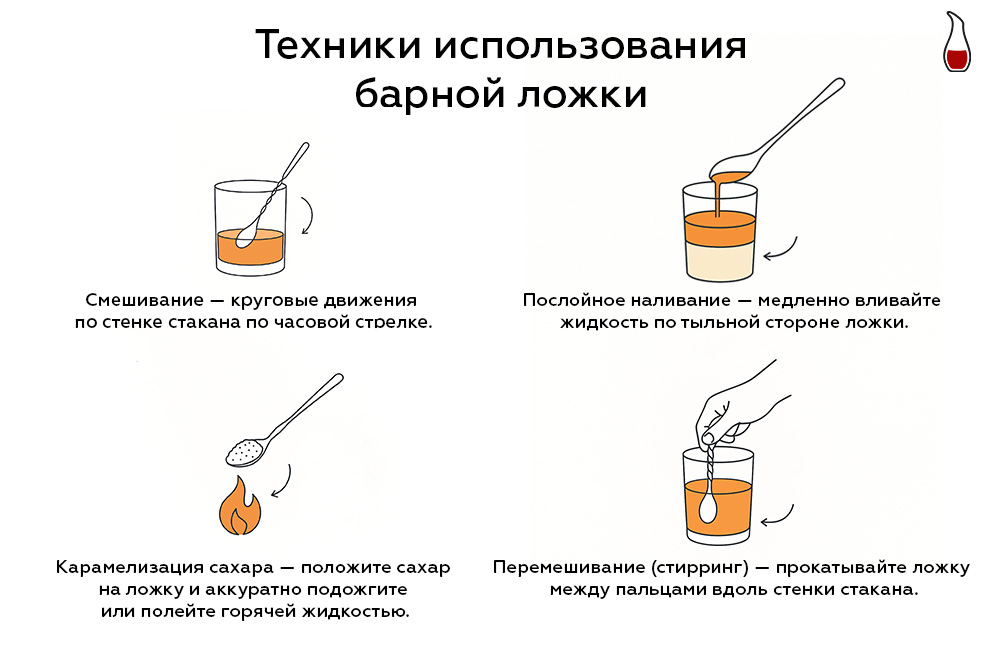 Техники использования барной ложки

Смешивание — круговые движения по стенке стакана по часовой стрелке.

Послойное наливание — медленно вливайте жидкость по тыльной стороне ложки.

Карамелизация сахара — положите сахар на ложку и аккуратно подожгите или полейте горячей жидкостью.

Перемешивание (стирринг) — прокатывайте ложку между пальцами вдоль стенки стакана.